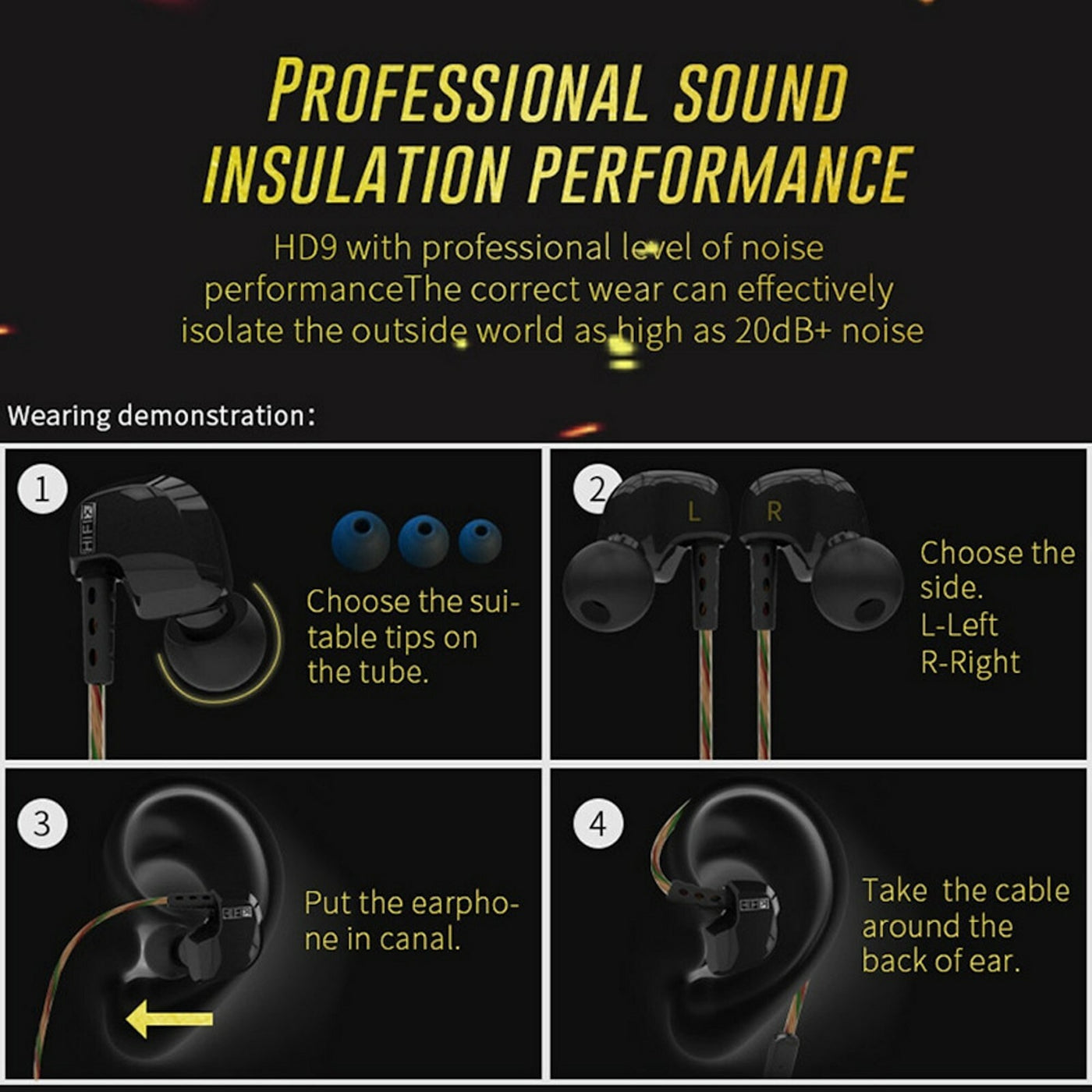 PROFESSIONAL SOUND INSULATION PERFORMANCE

HD9 with professional level of noise performanceThe correct wear can effectively isolate the outside world as high as 20dB+ noise

Wearing demonstration:

1

HIFI

Choose the suitable tips on the tube.

2

L

R

Choose the side.
L-Left
R-Right

3

Put the earphone in canal.

4

Take the cable around the back of ear.