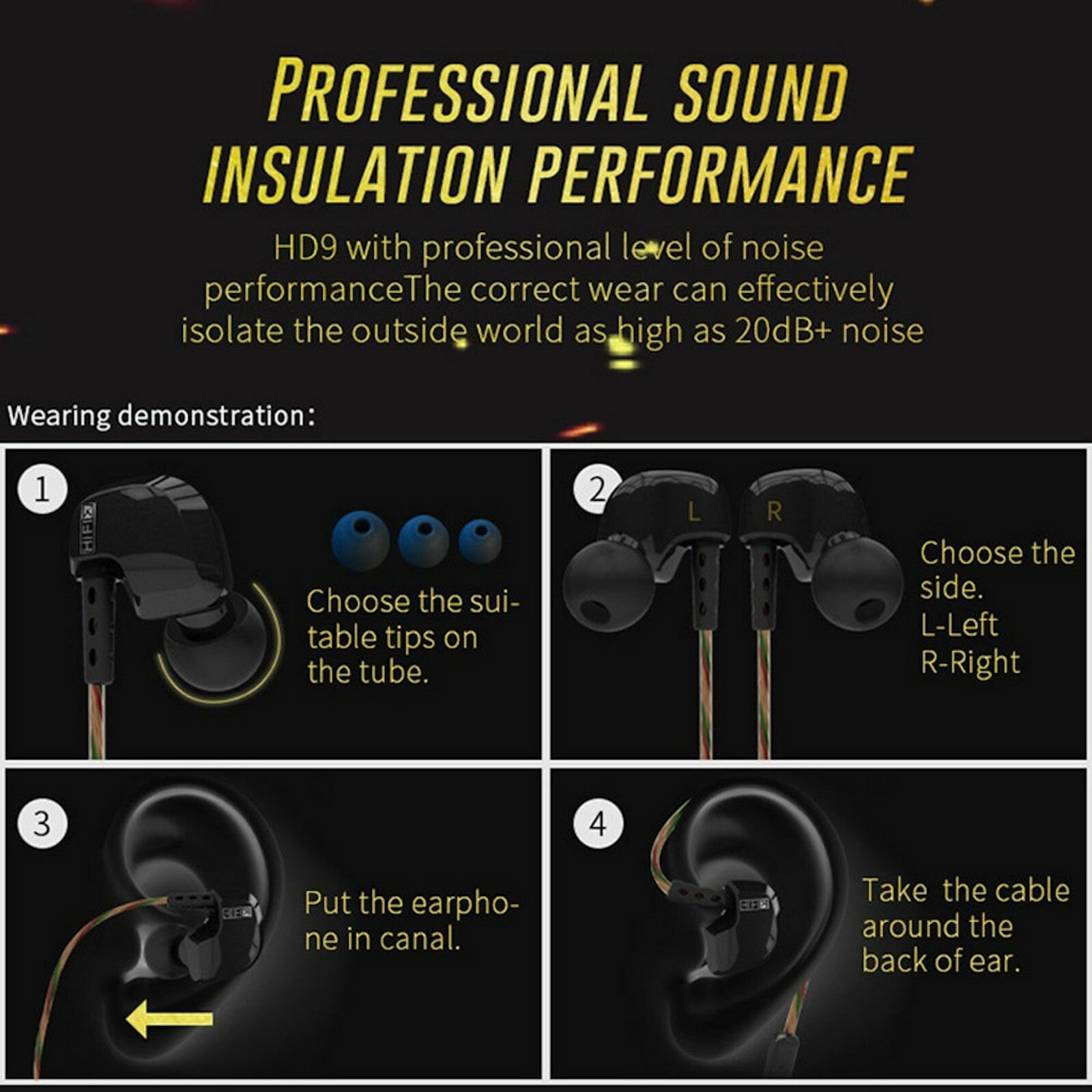 PROFESSIONAL SOUND INSULATION PERFORMANCE

HD9 with professional level of noise performanceThe correct wear can effectively isolate the outside world as high as 20dB+ noise

Wearing demonstration:

1

HIFI

Choose the suitable tips on the tube.

2

L R

Choose the side.
L-Left
R-Right

3

Put the earphone in canal.

4

Take the cable around the back of ear.