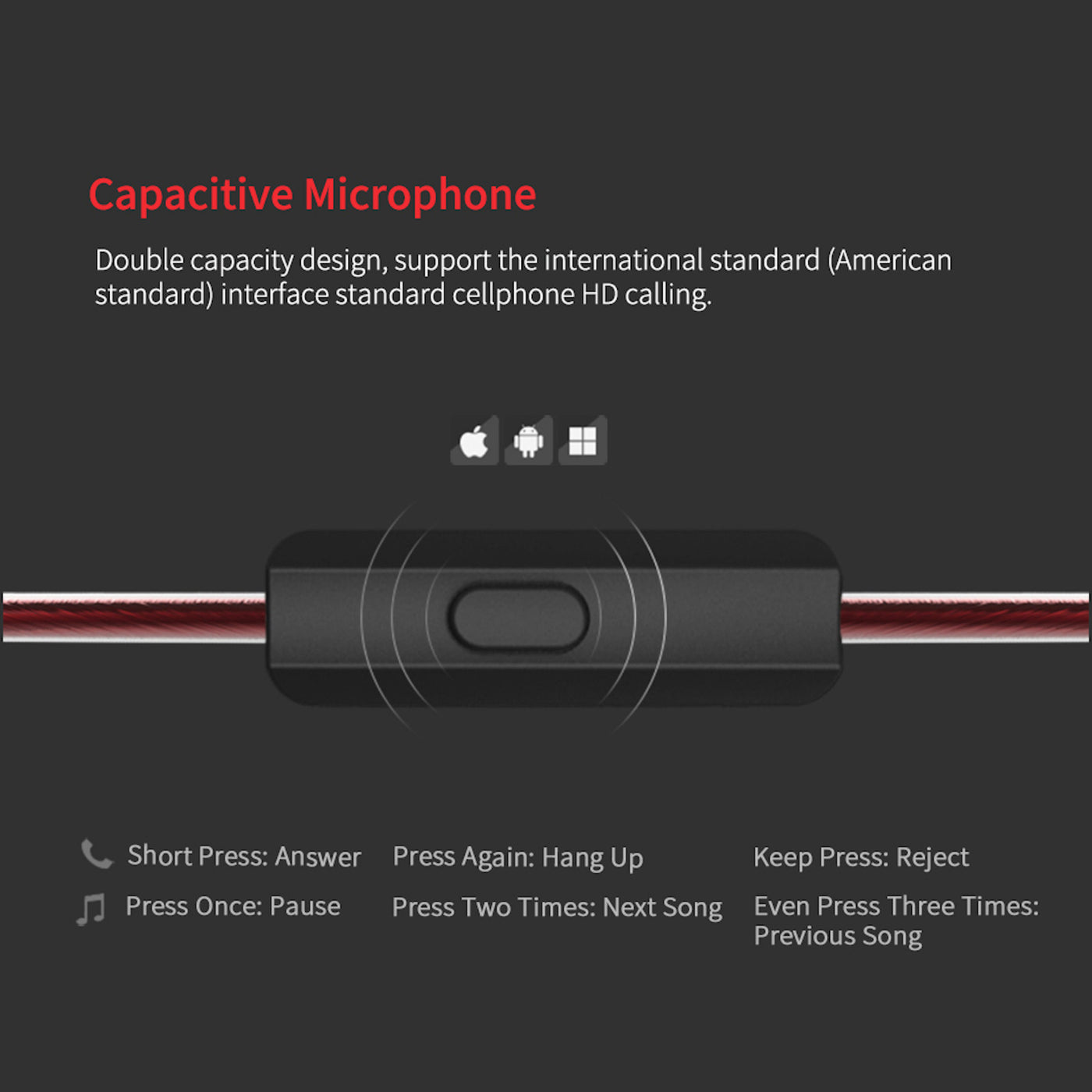 Capacitive Microphone

Double capacity design, support the international standard (American standard) interface standard cellphone HD calling.

Short Press: Answer
Press Again: Hang Up
Keep Press: Reject

Press Once: Pause
Press Two Times: Next Song
Even Press Three Times: Previous Song