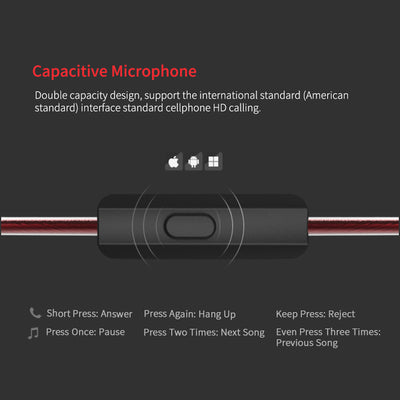 Capacitive Microphone

Double capacity design, support the international standard (American standard) interface standard cellphone HD calling.

Short Press: Answer
Press Again: Hang Up
Keep Press: Reject
Press Once: Pause
Press Two Times: Next Song
Even Press Three Times: Previous Song