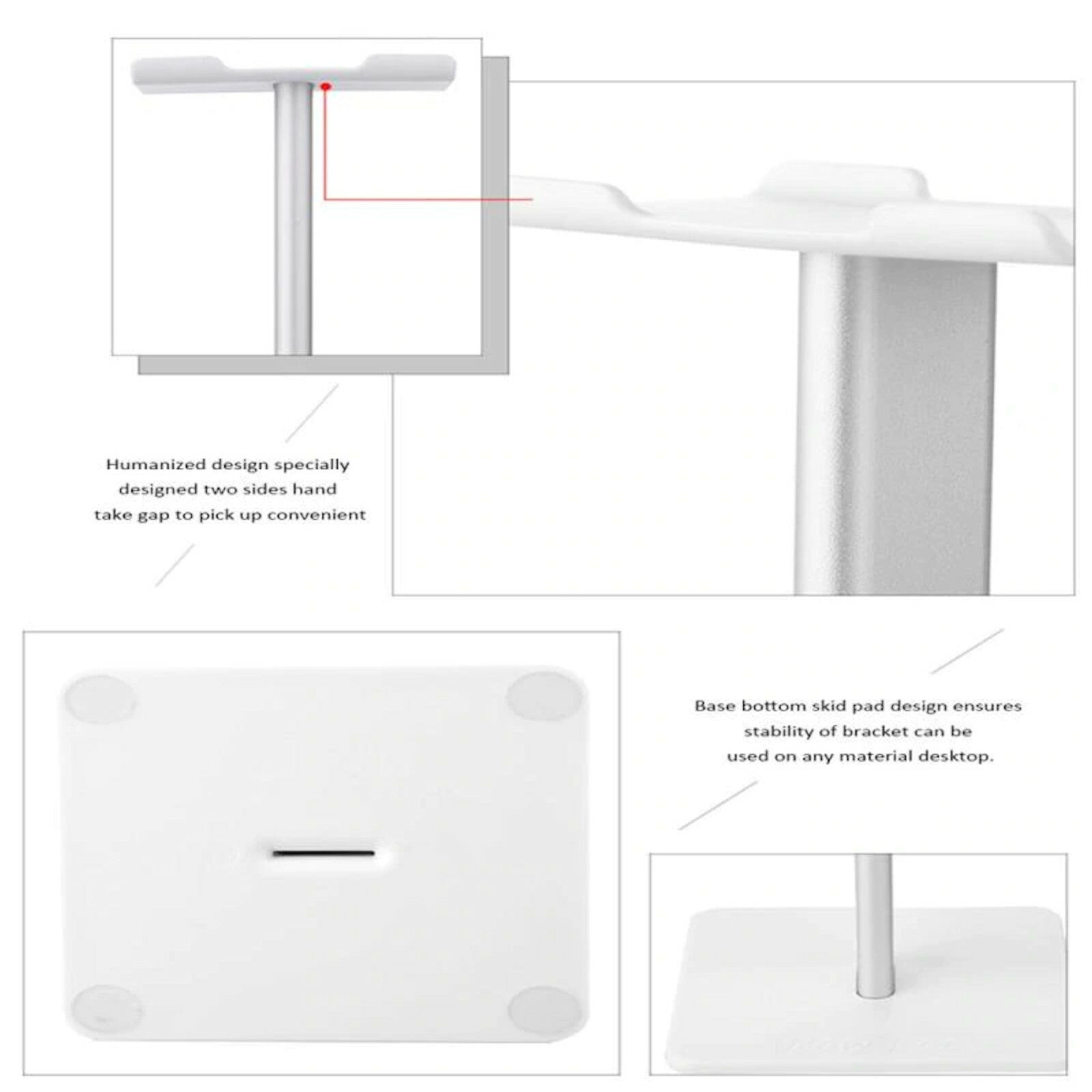 Humanized design specially designed two sides hand take gap to pick up convenient

Base bottom skid pad design ensures stability of bracket can be used on any material desktop.