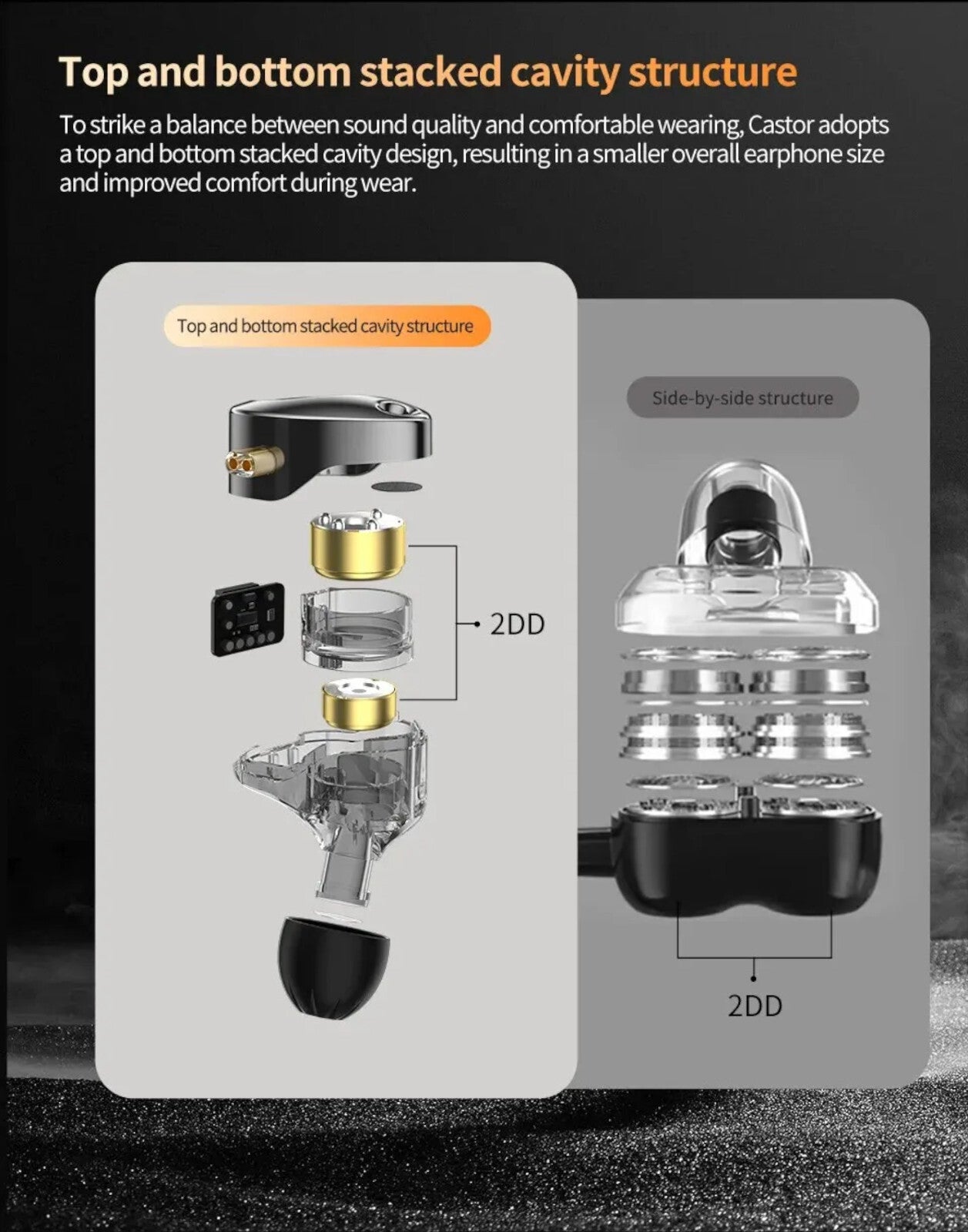 Top and bottom stacked cavity structure

To strike a balance between sound quality and comfortable wearing, Castor adopts a top and bottom stacked cavity design, resulting in a smaller overall earphone size and improved comfort during wear.

Top and bottom stacked cavity structure

2DD

Side-by-side structure

2DD