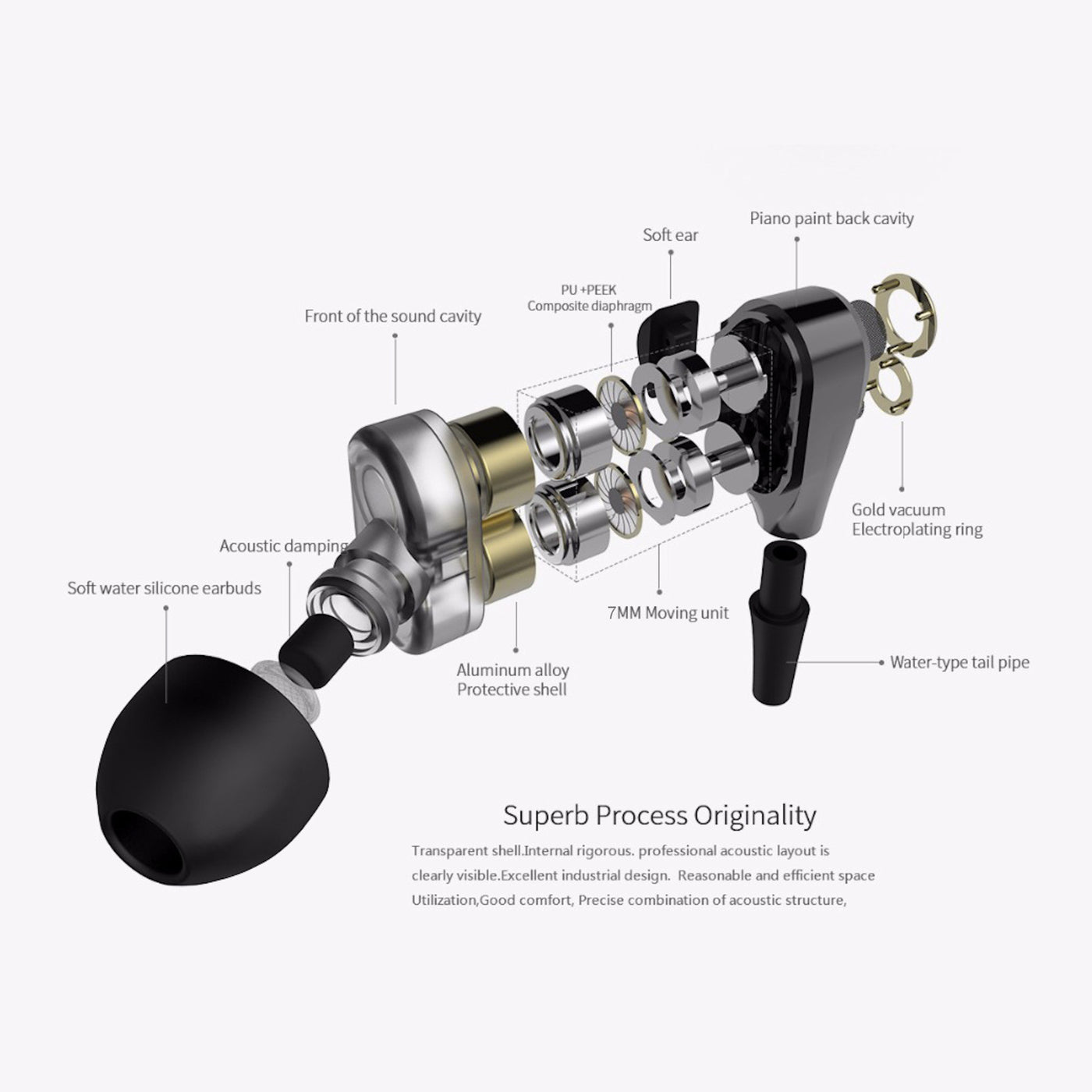 Piano paint back cavity

Soft ear

PU +PEEK
Composite diaphragm

Front of the sound cavity

Gold vacuum
Electroplating ring

Acoustic damping

Soft water silicone earbuds

7MM Moving unit

Aluminum alloy
Protective shell

Water-type tail pipe

Superb Process Originality

Transparent shell.Internal rigorous. professional acoustic layout is clearly visible.Excellent industrial design. Reasonable and efficient space Utilization,Good comfort, Precise combination of acoustic structure,