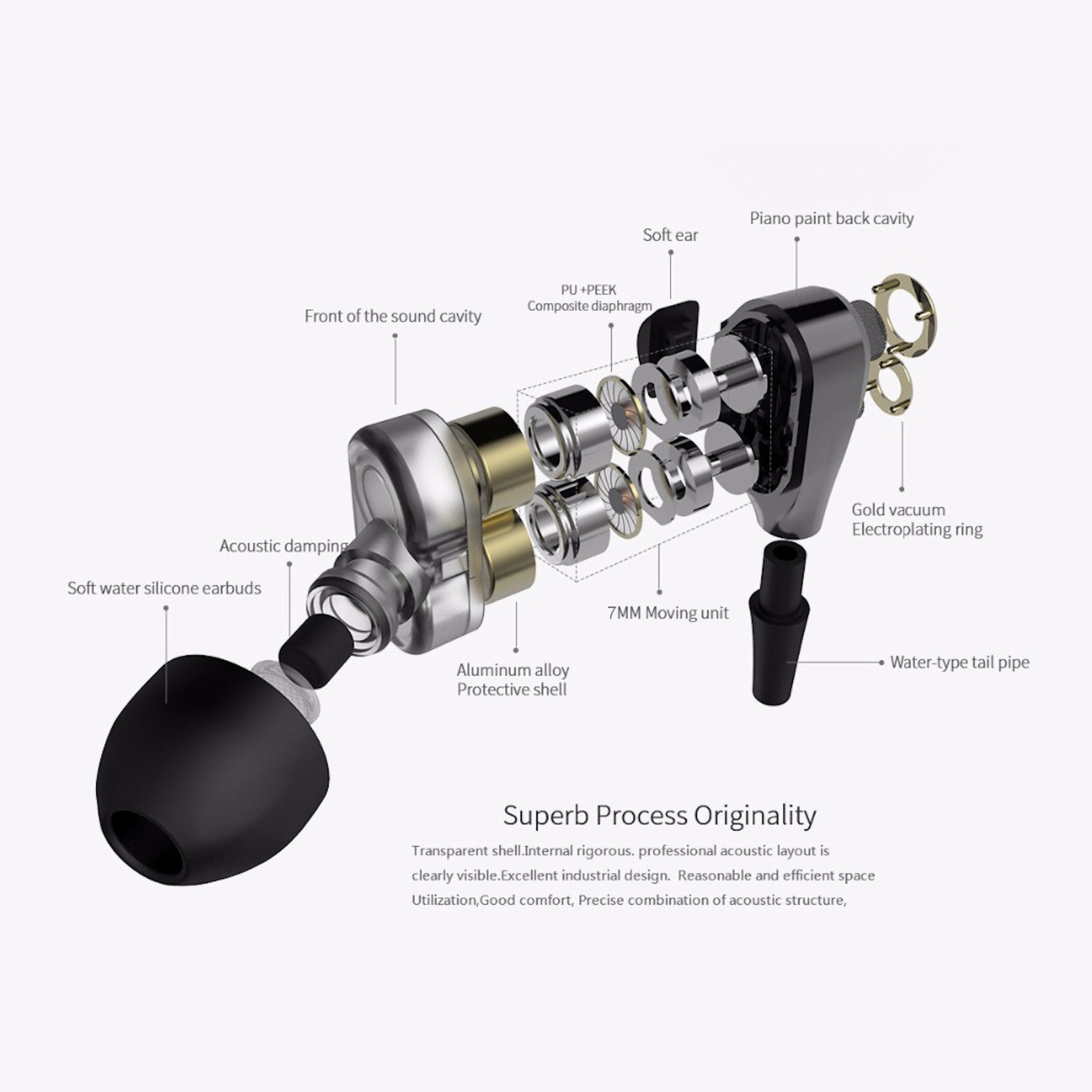 Piano paint back cavity

Soft ear

PU +PEEK
Composite diaphragm

Front of the sound cavity

Gold vacuum
Electroplating ring

Acoustic damping

Soft water silicone earbuds

7MM Moving unit

Aluminum alloy
Protective shell

Water-type tail pipe

Superb Process Originality

Transparent shell.Internal rigorous. professional acoustic layout is clearly visible.Excellent industrial design. Reasonable and efficient space Utilization,Good comfort, Precise combination of acoustic structure,