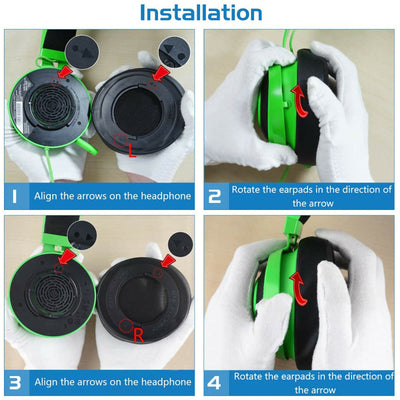 Installation

L

1 Align the arrows on the headphone

2 Rotate the earpads in the direction of the arrow

R

3 Align the arrows on the headphone

4 Rotate the earpads in the direction of the arrow