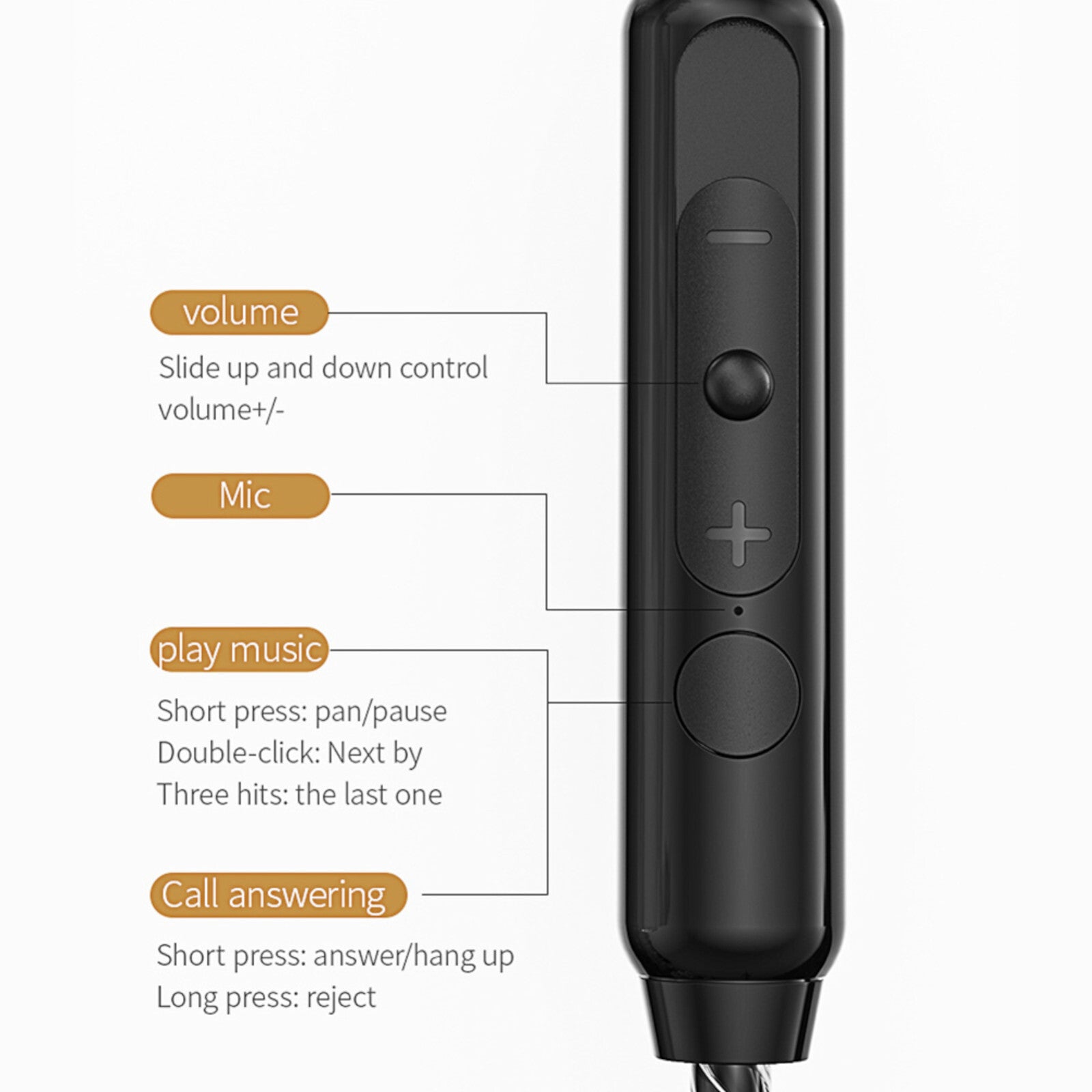 volume

Slide up and down control volume+/-

Mic

play music

Short press: pan/pause
Double-click: Next by
Three hits: the last one

Call answering

Short press: answer/hang up
Long press: reject