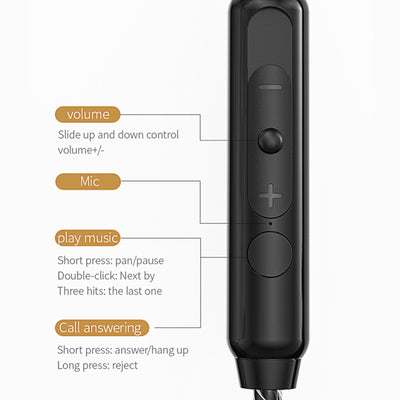 volume

Slide up and down control volume+/-

Mic

play music

Short press: pan/pause
Double-click: Next by
Three hits: the last one

Call answering

Short press: answer/hang up
Long press: reject