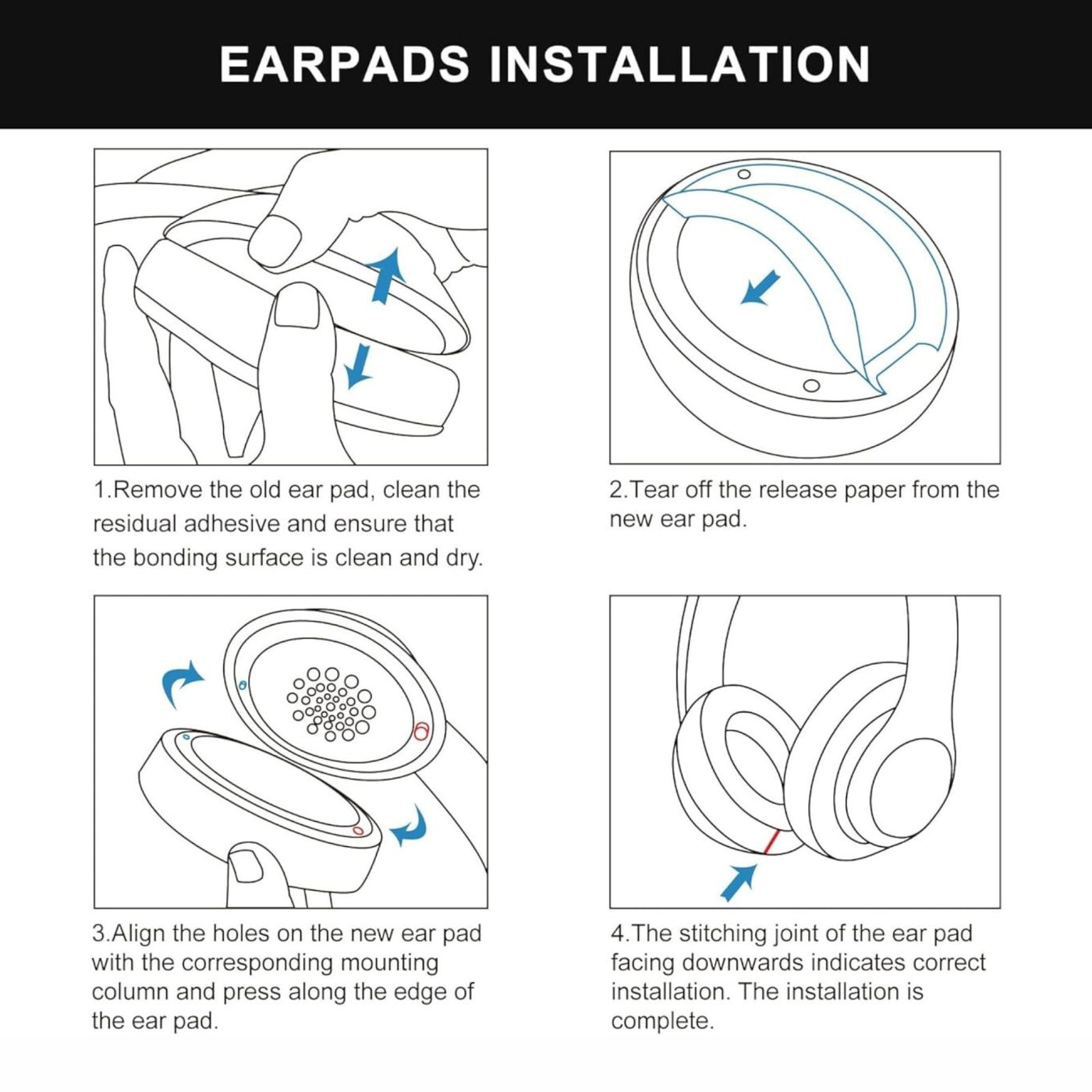 EARPADS INSTALLATION

1.Remove the old ear pad, clean the residual adhesive and ensure that the bonding surface is clean and dry.

2.Tear off the release paper from the new ear pad.

3.Align the holes on the new ear pad with the corresponding mounting column and press along the edge of the ear pad.

4.The stitching joint of the ear pad facing downwards indicates correct installation. The installation is complete.