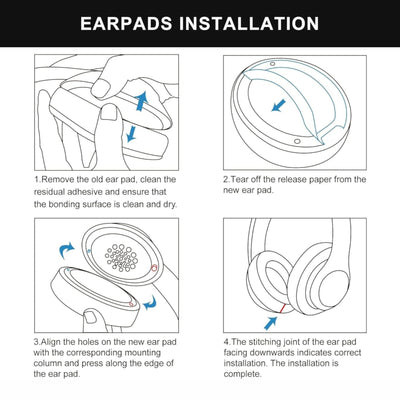 EARPADS INSTALLATION

1.Remove the old ear pad, clean the residual adhesive and ensure that the bonding surface is clean and dry.

2.Tear off the release paper from the new ear pad.

3.Align the holes on the new ear pad with the corresponding mounting column and press along the edge of the ear pad.

4.The stitching joint of the ear pad facing downwards indicates correct installation. The installation is complete.